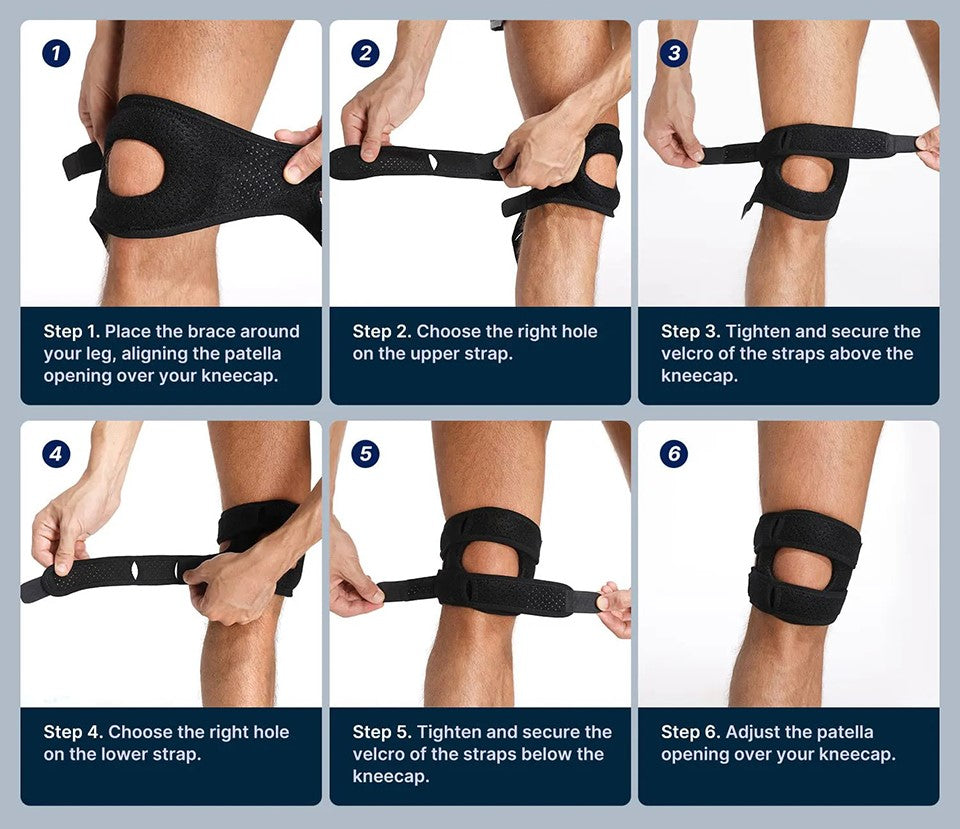 1

Step 1. Place the brace around your leg, aligning the patella opening over your kneecap.

2

Step 2. Choose the right hole on the upper strap.

3

Step 3. Tighten and secure the velcro of the straps above the kneecap.

4

Step 4. Choose the right hole on the lower strap.

5

Step 5. Tighten and secure the velcro of the straps below the kneecap.

6

Step 6. Adjust the patella opening over your kneecap.